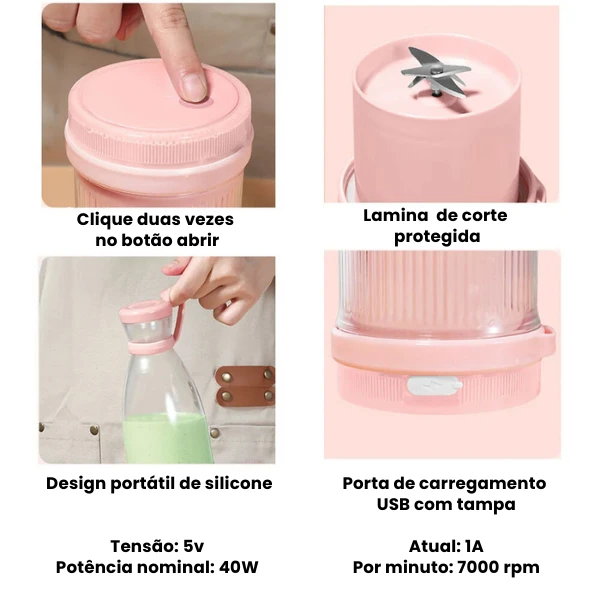 Clique duas vezes no botão abrir

Lamina de corte protegida

Design portátil de silicone

Porta de carregamento USB com tampa

Tensão: 5v
Potência nominal: 40W

Atual: 1A
Por minuto: 7000 rpm